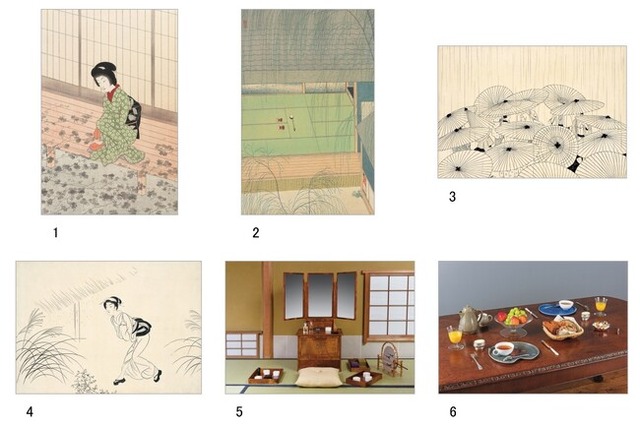 1

2

3

4

5

6