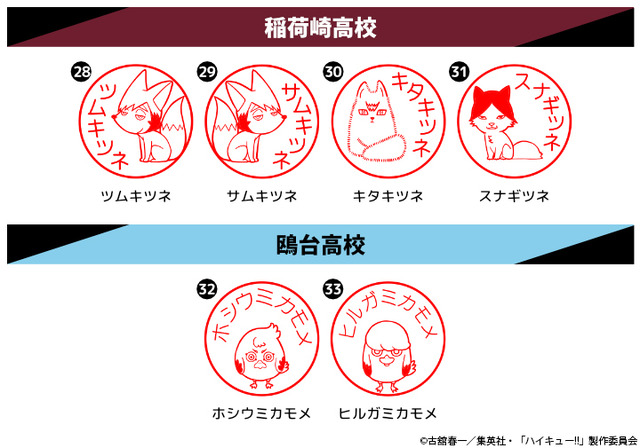 稲荷崎高校

28
ツムキツネ
ツムキツネ

29
サムキツネ
サムキツネ

30
キタキツネ
キタキツネ

31
スナギツネ
スナギツネ

鴎台高校

32
ホシウミカモメ
ホシウミカモメ

33
ヒルガミカモメ
ヒルガミカモメ

©古舘春一／集英社・「ハイキュー!!」製作委員会