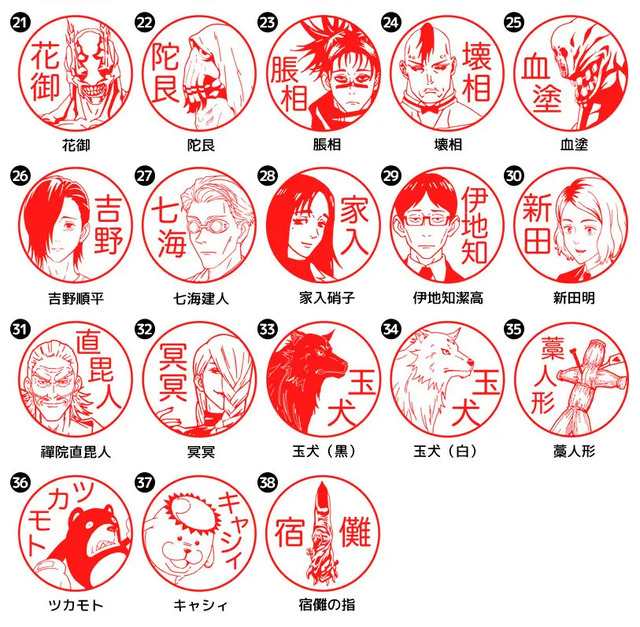 21
花御
花御

22
陀艮
陀艮

23
脹相
脹相

24
壊相
壊相

25
血塗
血塗

26
吉野
吉野順平

27
七海
七海建人

28
家入
家入硝子

29
伊地知
伊地知潔高

30
新田
新田明

31
直毘人
禪院直毘人

32
冥冥
冥冥

33
玉犬
玉犬（黒）

34
玉犬
玉犬（白）

35
藁人形
藁人形

36
ツカモト
ツカモト

37
キャシィ
キャシィ

38
宿儺
宿儺の指