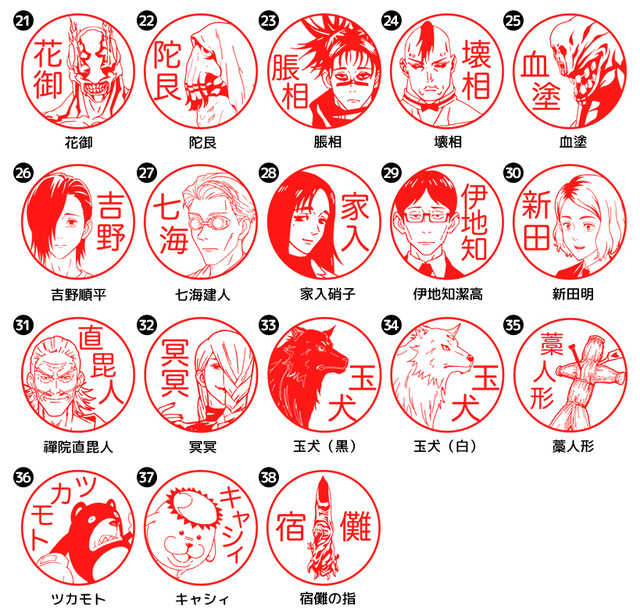 21
花御
花御

22
陀艮
陀艮

23
脹相
脹相

24
壊相
壊相

25
血塗
血塗

26
吉野
吉野順平

27
七海
七海建人

28
家入
家入硝子

29
伊地知
伊地知潔高

30
新田
新田明

31
直毘人
禪院直毘人

32
冥冥
冥冥

33
玉犬
玉犬（黒）

34
玉犬
玉犬（白）

35
藁人形
藁人形

36
ツカモト
ツカモト

37
キャシィ
キャシィ

38
宿儺
宿儺の指