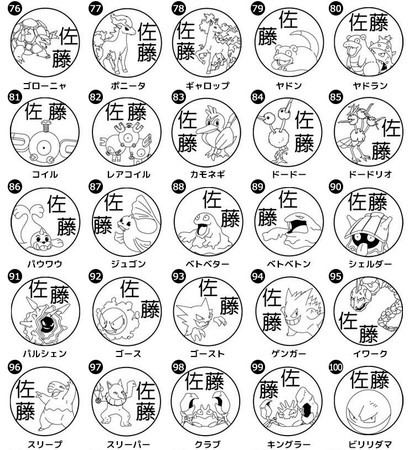 76 佐藤 ゴローニャ
77 佐藤 ポニータ
78 佐藤 ギャロップ
79 佐藤 ヤドン
80 佐藤 ヤドラン

81 佐藤 コイル
82 佐藤 レアコイル
83 佐藤 カモネギ
84 佐藤 ドードー
85 佐藤 ドードリオ

86 佐藤 パウワウ
87 佐藤 ジュゴン
88 佐藤 ベトベター
89 佐藤 ベトベトン
90 佐藤 シェルダー

91 佐藤 パルシェン
92 佐藤 ゴース
93 佐藤 ゴースト
94 佐藤 ゲンガー
95 佐藤 イワーク

96 佐藤 スリープ
97 佐藤 スリーパー
98 佐藤 クラブ
99 佐藤 キングラー
100 佐藤 ビリリダマ