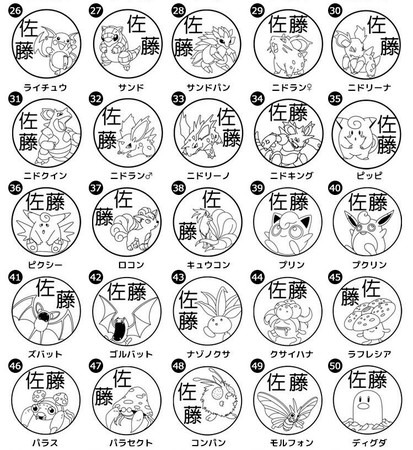 26
佐藤
ライチュウ

27
佐藤
サンド

28
佐藤
サンドパン

29
佐藤
ニドラン♀

30
佐藤
ニドリーナ

31
佐藤
ニドクイン

32
佐藤
ニドラン♂

33
佐藤
ニドリーノ

34
佐藤
ニドキング

35
佐藤
ピッピ

36
佐藤
ピクシー

37
佐藤
ロコン

38
佐藤
キュウコン

39
佐藤
プリン

40
佐藤
プクリン

41
佐藤
ズバット

42
佐藤
ゴルバット

43
佐藤
ナゾノクサ

44
佐藤
クサイハナ

45
佐藤
ラフレシア

46
佐藤
パラス

47
佐藤
パラセクト

48
佐藤
コンパン

49
佐藤
モルフォン

50
佐藤
ディグダ