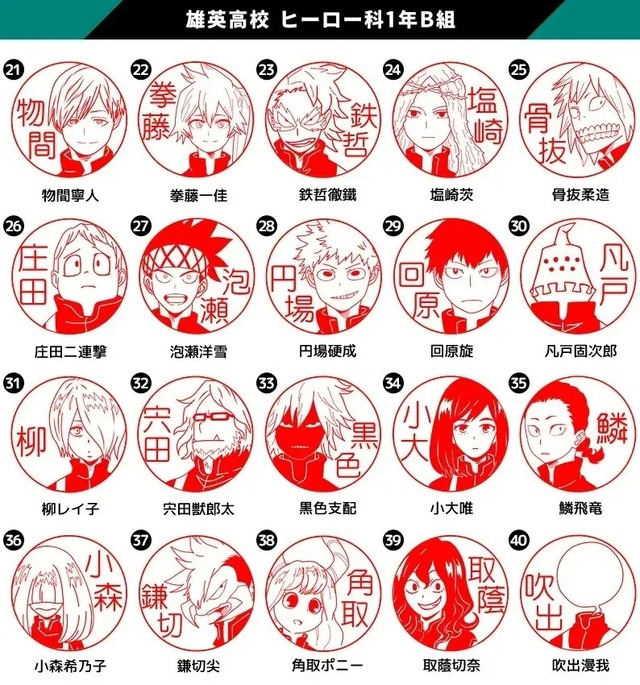 雄英高校 ヒーロー科1年B組

21 物間 物間寧人
22 拳藤 拳藤一佳
23 鉄哲 鉄哲徹鐵
24 塩崎 塩崎茨
25 骨抜 骨抜柔造

26 庄田 庄田二連撃
27 泡瀬 泡瀬洋雪
28 円場 円場硬成
29 回原 回原旋
30 凡戸 凡戸固次郎

31 柳 柳レイ子
32 宍田 宍田獣郎太
33 黒色 黒色支配
34 小大 小大唯
35 鱗 鱗飛竜

36 小森 小森希乃子
37 鎌切 鎌切尖
38 角取 角取ポニー
39 取蔭 取蔭切奈
40 吹出 吹出漫我