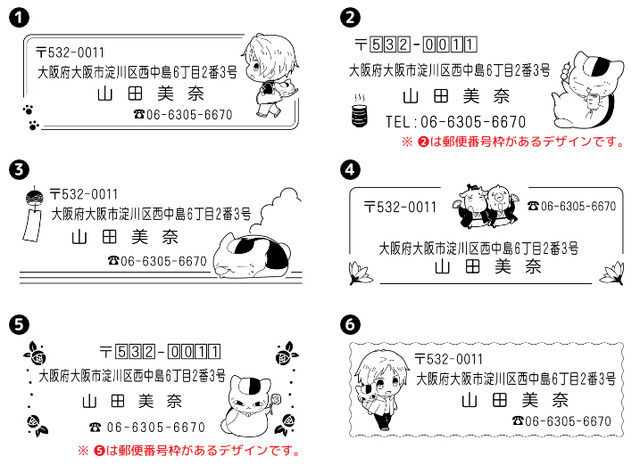 ❶
〒532-0011
大阪府大阪市淀川区西中島6丁目2番3号
山田美奈
☎06-6305-6670

❷
〒532-0011
大阪府大阪市淀川区西中島6丁目2番3号
山田美奈
TEL:06-6305-6670
※ ❷は郵便番号枠があるデザインです。

❸
〒532-0011
大阪府大阪市淀川区西中島6丁目2番3号
山田美奈
☎06-6305-6670

❹
〒532-0011
☎06-6305-6670
大阪府大阪市淀川区西中島6丁目2番3号
山田美奈

❺
〒532-0011
大阪府大阪市淀川区西中島6丁目2番3号
山田美奈
☎ 06-6305-6670
※ ❺は郵便番号枠があるデザインです。

❻
〒532-0011
大阪府大阪市淀川区西中島6丁目2番3号
山田美奈
☎06-6305-6670