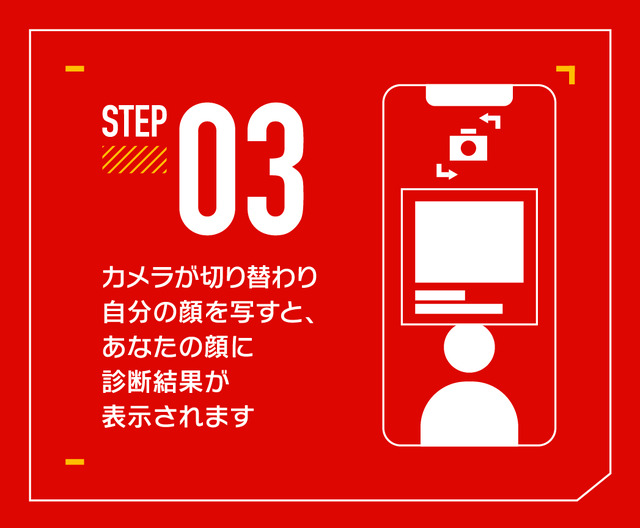 STEP 03

カメラが切り替わり
自分の顔を写すと、
あなたの顔に
診断結果が
表示されます