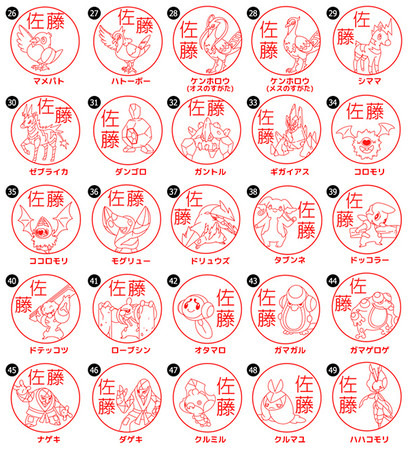 26 佐藤 マメパト

27 佐藤 ハトーボー

28 佐藤 ケンホロウ (オスのすがた)

28 佐藤 ケンホロウ (メスのすがた)

29 佐藤 シママ

30 佐藤 ゼブライカ

31 佐藤 ダンゴロ

32 佐藤 ガントル

33 佐藤 ギガイアス

34 佐藤 コロモリ

35 佐藤 ココロモリ

36 佐藤 モグリュー

37 佐藤 ドリュウズ

38 佐藤 タブンネ

39 佐藤 ドッコラー

40 佐藤 ドテッコツ

41 佐藤 ローブシン

42 佐藤 オタマロ

43 佐藤 ガマガル

44 佐藤 ガマゲロゲ

45 佐藤 ナゲキ

46 佐藤 ダゲキ

47 佐藤 クルミル

48 佐藤 クルマユ

49 佐藤 ハハコモリ