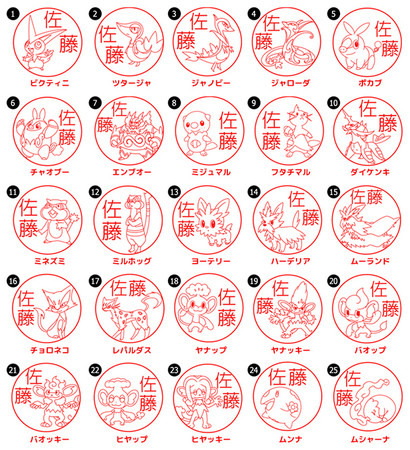 1
佐藤
ビクティニ

2
佐藤
ツタージャ

3
佐藤
ジャノビー

4
佐藤
ジャローダ

5
佐藤
ポカブ

6
佐藤
チャオブー

7
佐藤
エンブオー

8
佐藤
ミジュマル

9
佐藤
フタチマル

10
佐藤
ダイケンキ

11
佐藤
ミネズミ

12
佐藤
ミルホッグ

13
佐藤
ヨーテリー

14
佐藤
ハーデリア

15
佐藤
ムーランド

16
佐藤
チョロネコ

17
佐藤
レパルダス

18
佐藤
ヤナップ

19
佐藤
ヤナッキー

20
佐藤
バオップ

21
佐藤
バオッキー

22
佐藤
ヒヤップ

23
佐藤
ヒヤッキー

24
佐藤
ムンナ

25
佐藤
ムシャーナ