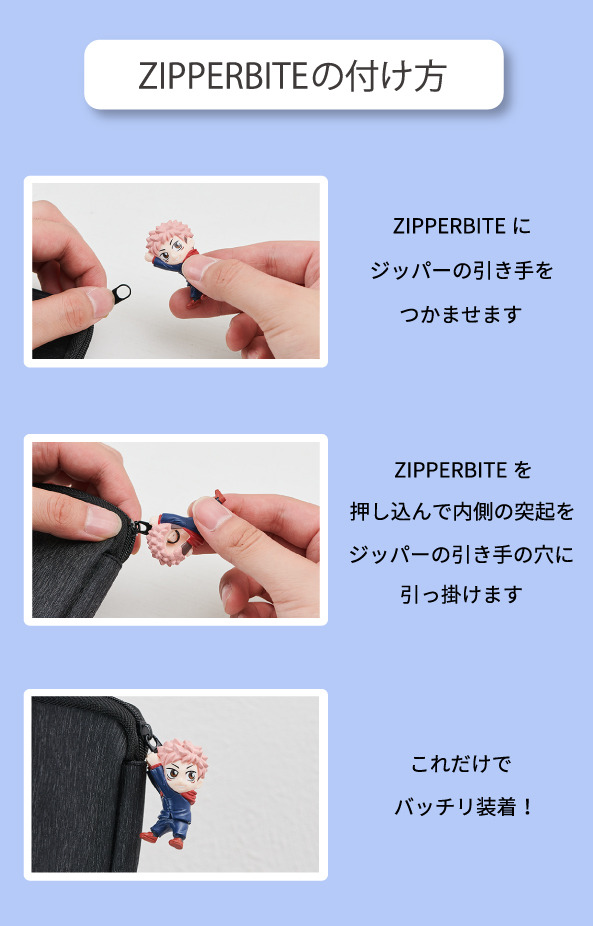 ZIPPERBITEの付け方

ZIPPERBITE に
ジッパーの引き手を
つかませます

ZIPPERBITE を
押し込んで内側の突起を
ジッパーの引き手の穴に
引っ掛けます

これだけで
バッチリ装着！