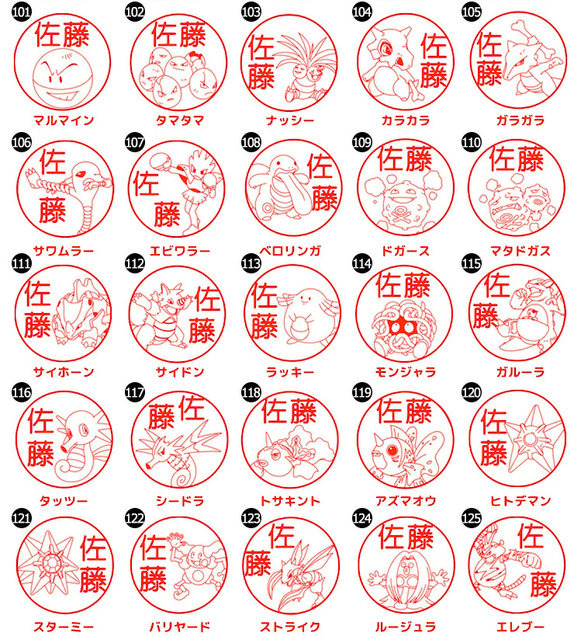 101
佐藤
マルマイン

102
佐藤
タマタマ

103
佐藤
ナッシー

104
佐藤
カラカラ

105
佐藤
ガラガラ

106
佐藤
サワムラー

107
佐藤
エビワラー

108
佐藤
ベロリンガ

109
佐藤
ドガース

110
佐藤
マタドガス

111
佐藤
サイホーン

112
佐藤
サイドン

113
佐藤
ラッキー

114
佐藤
モンジャラ

115
佐藤
ガルーラ

116
佐藤
タッツー

117
佐藤
シードラ

118
佐藤
トサキント

119
佐藤
アズマオウ

120
佐藤
ヒトデマン

121
佐藤
スターミー

122
佐藤
バリヤード

123
佐藤
ストライク

124
佐藤
ルージュラ

125
佐藤
エレブー