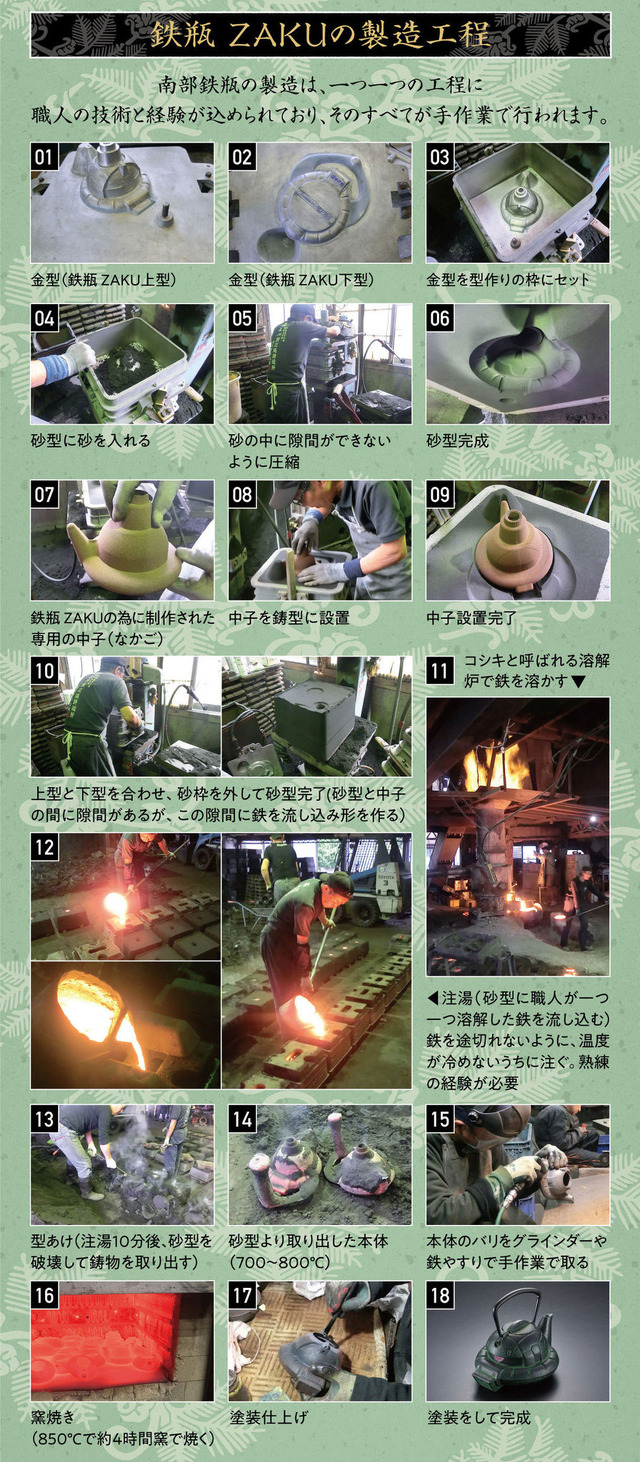 鉄瓶 ZAKUの製造工程

南部鉄瓶の製造は、一つ一つの工程に職人の技術と経験が込められており、そのすべてが手作業で行われます。

01
金型（鉄瓶 ZAKU上型）

02
金型（鉄瓶 ZAKU下型）

03
金型を型作りの枠にセット

04
砂型に砂を入れる

05
砂の中に隙間ができないように圧縮

06
砂型完成

07
鉄瓶 ZAKUの為に制作された専用の中子（なかご）

08
中子を鋳型に設置

09
中子設置完了

10
上型と下型を合わせ、砂枠を外して砂型完了(砂型と中子の間に隙間があるが、この隙間に鉄を流し込み形を作る)

11
コシキと呼ばれる溶解炉で鉄を溶かす▼

12
◀注湯（砂型に職人が一つ一つ溶解した鉄を流し込む）鉄を途切れないように、温度が冷めないうちに注ぐ。熟練の経験が必要

13
型あけ（注湯10分後、砂型を破壊して鋳物を取り出す）

14
砂型より取り出した本体（700~800℃）

15
本体のバリをグラインダーや鉄やすりで手作業で取る

16
窯焼き（850℃で約4時間窯で焼く）

17
塗装仕上げ

18
塗装をして完成