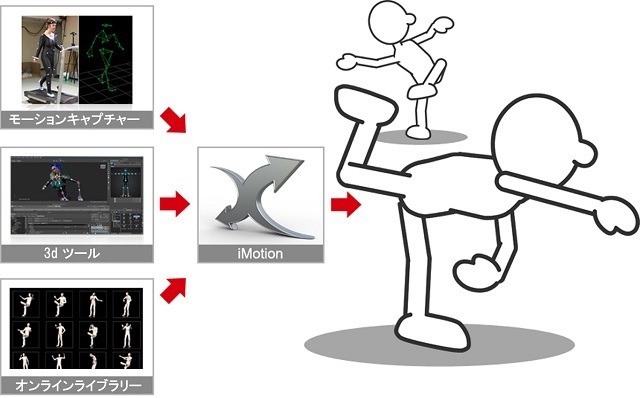 モーションキャプチャー

3d ツール

オンラインライブラリー

iMotion