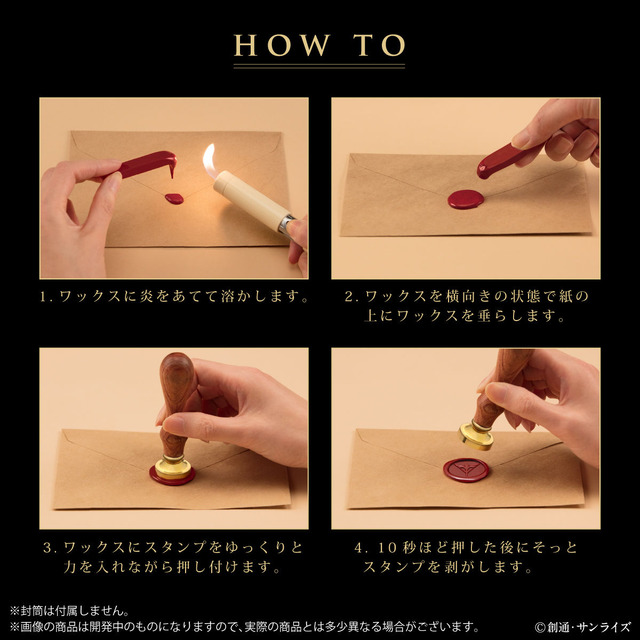 HOW TO

1. ワックスに炎をあてて溶かします。

2. ワックスを横向きの状態で紙の上にワックスを垂らします。

3. ワックスにスタンプをゆっくりと力を入れながら押し付けます。

4. 10秒ほど押した後にそっとスタンプを剥がします。

※封筒は付属しません。
※画像の商品は開発中のものになりますので、実際の商品とは多少異なる場合がございます。

©創通・サンライズ