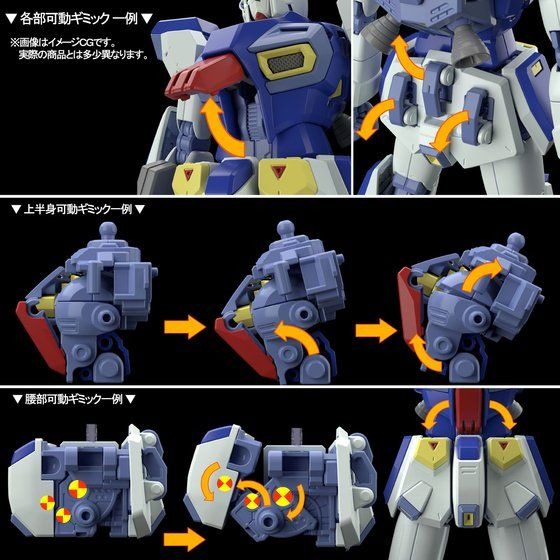 ▼ 各部可動ギミック 一例 ▼

※画像はイメージCGです。
実際の商品とは多少異なります。

▼ 上半身可動ギミック一例 ▼

▼ 腰部可動ギミック一例 ▼