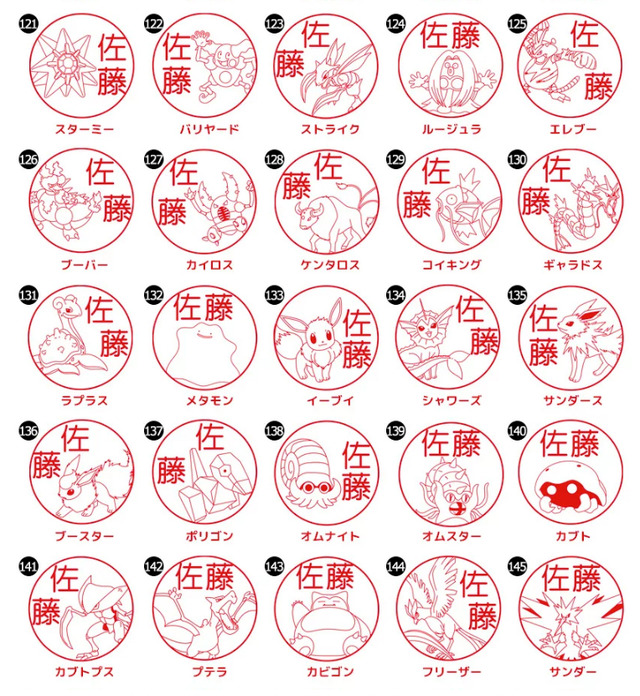 121 佐藤 スターミー

122 佐藤 バリヤード

123 佐藤 ストライク

124 佐藤 ルージュラ

125 佐藤 エレブー

126 佐藤 ブーバー

127 佐藤 カイロス

128 佐藤 ケンタロス

129 佐藤 コイキング

130 佐藤 ギャラドス

131 佐藤 ラプラス

132 佐藤 メタモン

133 佐藤 イーブイ

134 佐藤 シャワーズ

135 佐藤 サンダース

136 佐藤 ブースター

137 佐藤 ポリゴン

138 佐藤 オムナイト

139 佐藤 オムスター

140 佐藤 カブト

141 佐藤 カブトプス

142 佐藤 プテラ

143 佐藤 カビゴン

144 佐藤 フリーザー

145 佐藤 サンダー